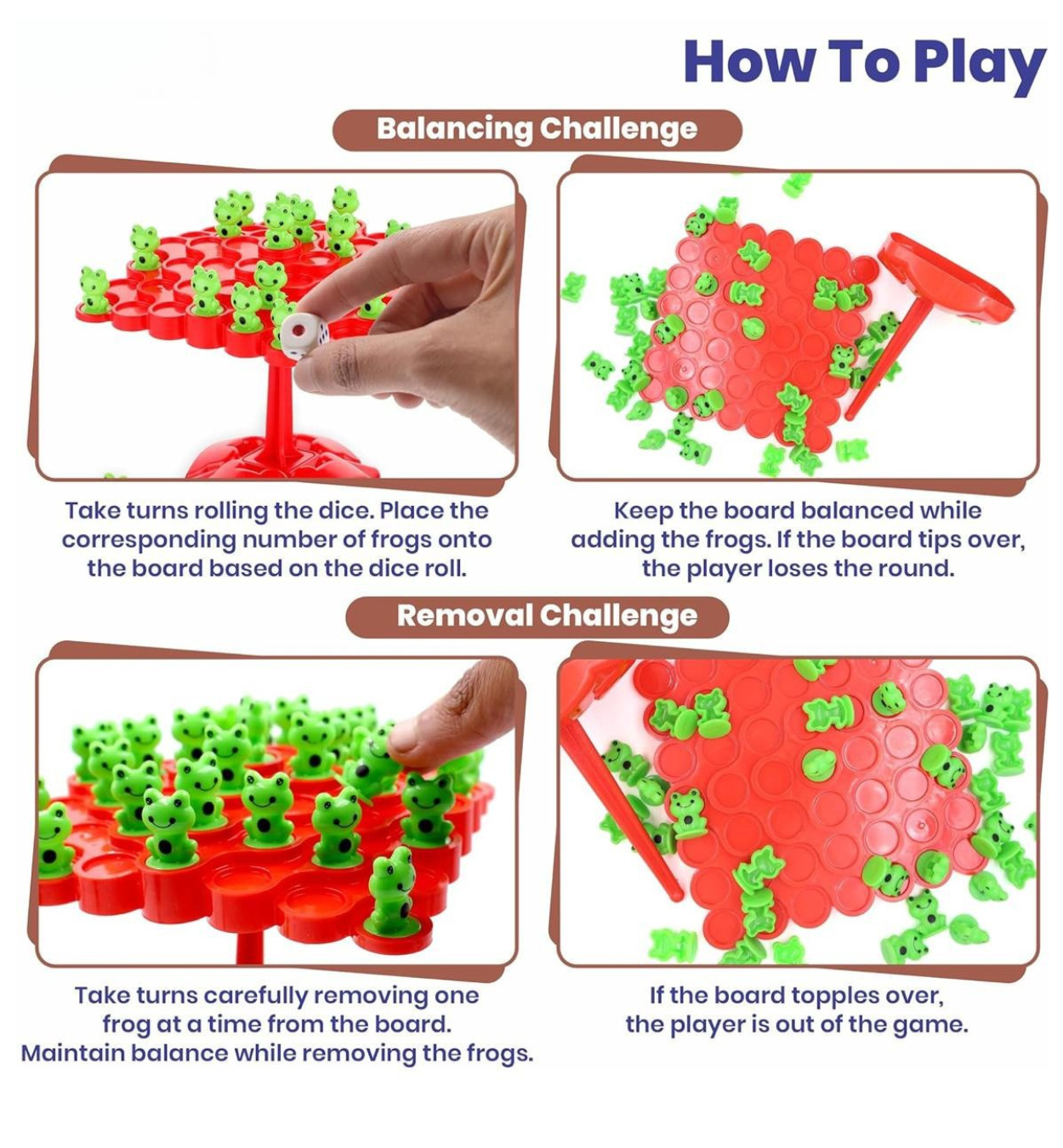 How To Play

Balancing Challenge

Take turns rolling the dice. Place the corresponding number of frogs onto the board based on the dice roll.

Keep the board balanced while adding the frogs. If the board tips over, the player loses the round.

Removal Challenge

Take turns carefully removing one frog at a time from the board. Maintain balance while removing the frogs.

If the board topples over, the player is out of the game.